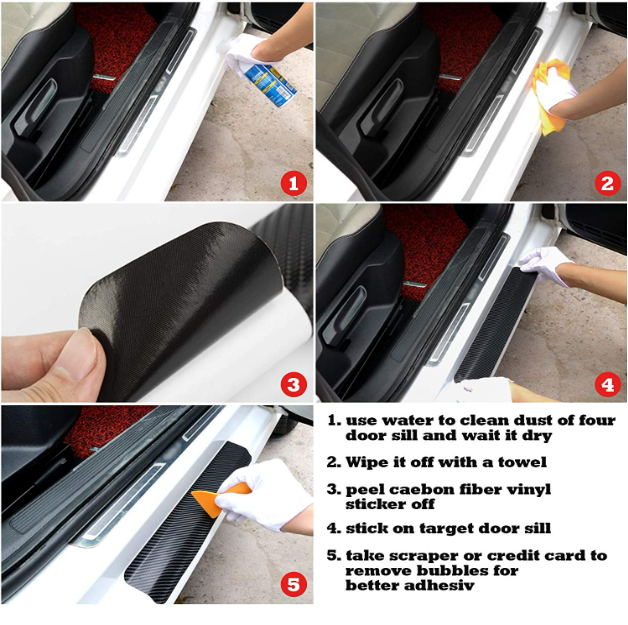 1

2

3

4

5

1. use water to clean dust of four door sill and wait it dry

2. Wipe it off with a towel

3. peel caebon fiber vinyl sticker off

4. stick on target door sill

5. take scraper or credit card to remove bubbles for better adhesiv